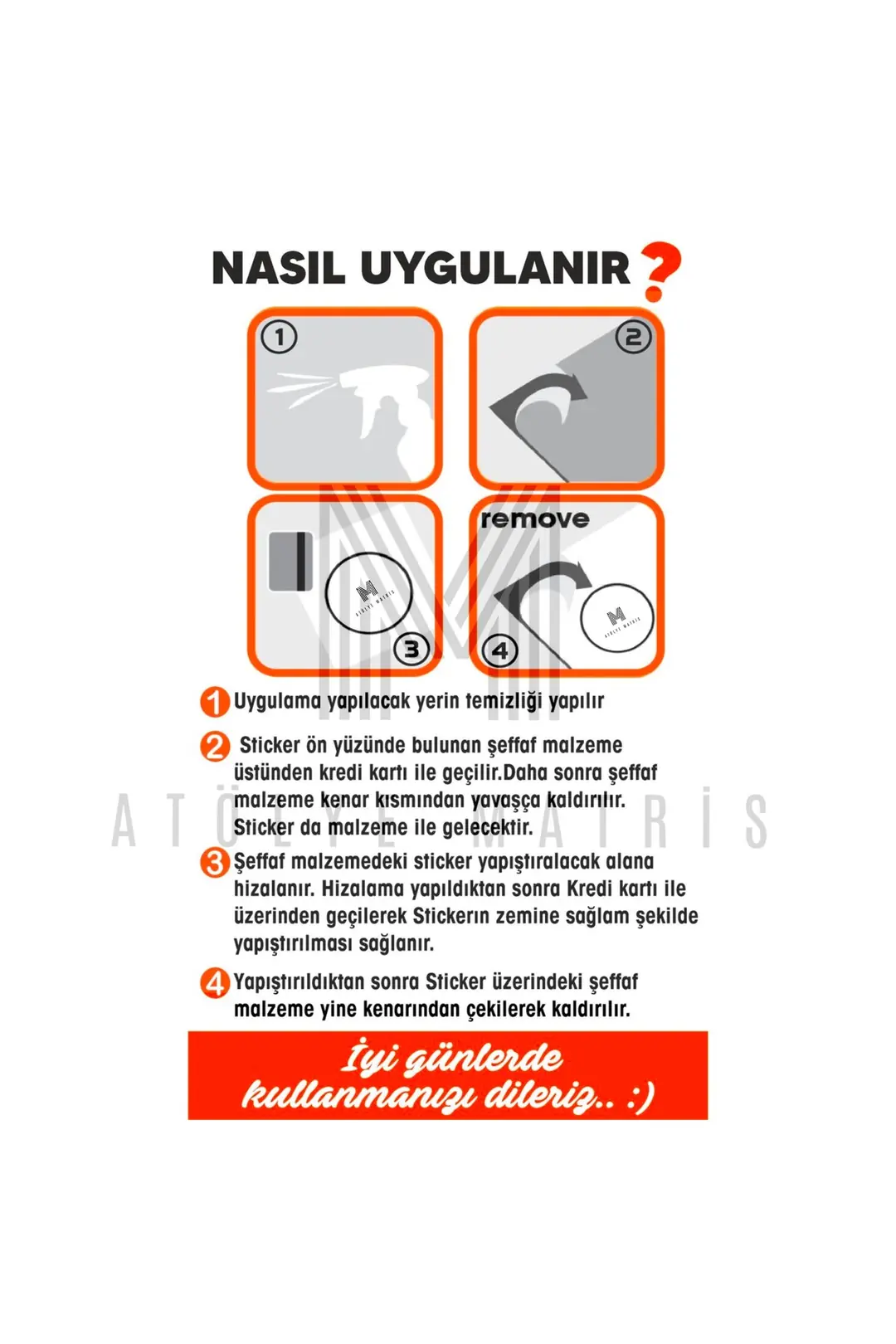 NASIL UYGULANIR ?

1

2

remove

M ATÖLYE MATRİS

3

M ATÖLYE MATRİS

4

1 Uygulama yapılacak yerin temizliği yapılır

2 Sticker ön yüzünde bulunan şeffaf malzeme üstünden kredi kartı ile geçilir.Daha sonra şeffaf malzeme kenar kısmından yavaşça kaldırılır. Sticker da malzeme ile gelecektir.

ATÖLYE MATRİS

3 Şeffaf malzemedeki sticker yapıştıralacak alana hizalanır. Hizalama yapıldıktan sonra Kredi kartı ile üzerinden geçilerek Stickerın zemine sağlam şekilde yapıştırılması sağlanır.

4 Yapıştırıldıktan sonra Sticker üzerindeki şeffaf malzeme yine kenarından çekilerek kaldırılır.

İyi günlerde kullanmanızı dileriz.. :)